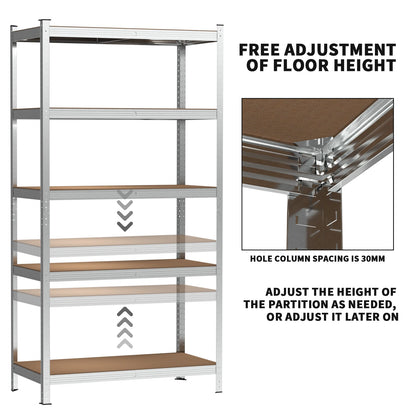 FREE ADJUSTMENT OF FLOOR HEIGHT

HOLE COLUMN SPACING IS 30MM

ADJUST THE HEIGHT OF THE PARTITION AS NEEDED, OR ADJUST IT LATER ON