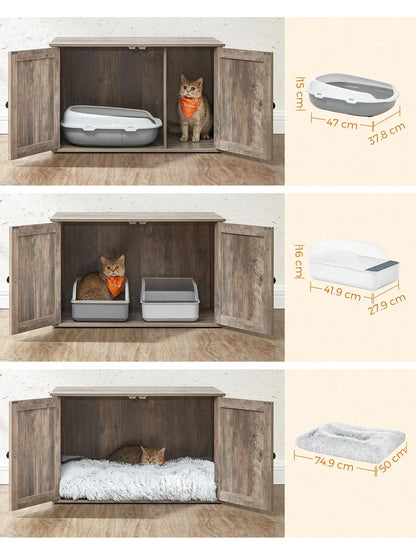 15 cm
47 cm
37.8 cm

16 cm
41.9 cm
27.9 cm

74.9 cm
50 cm