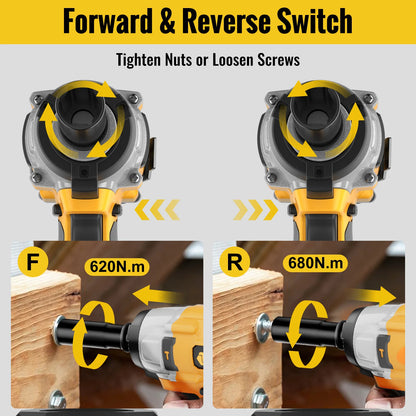 Forward & Reverse Switch

Tighten Nuts or Loosen Screws

F

620N.m

R

680N.m