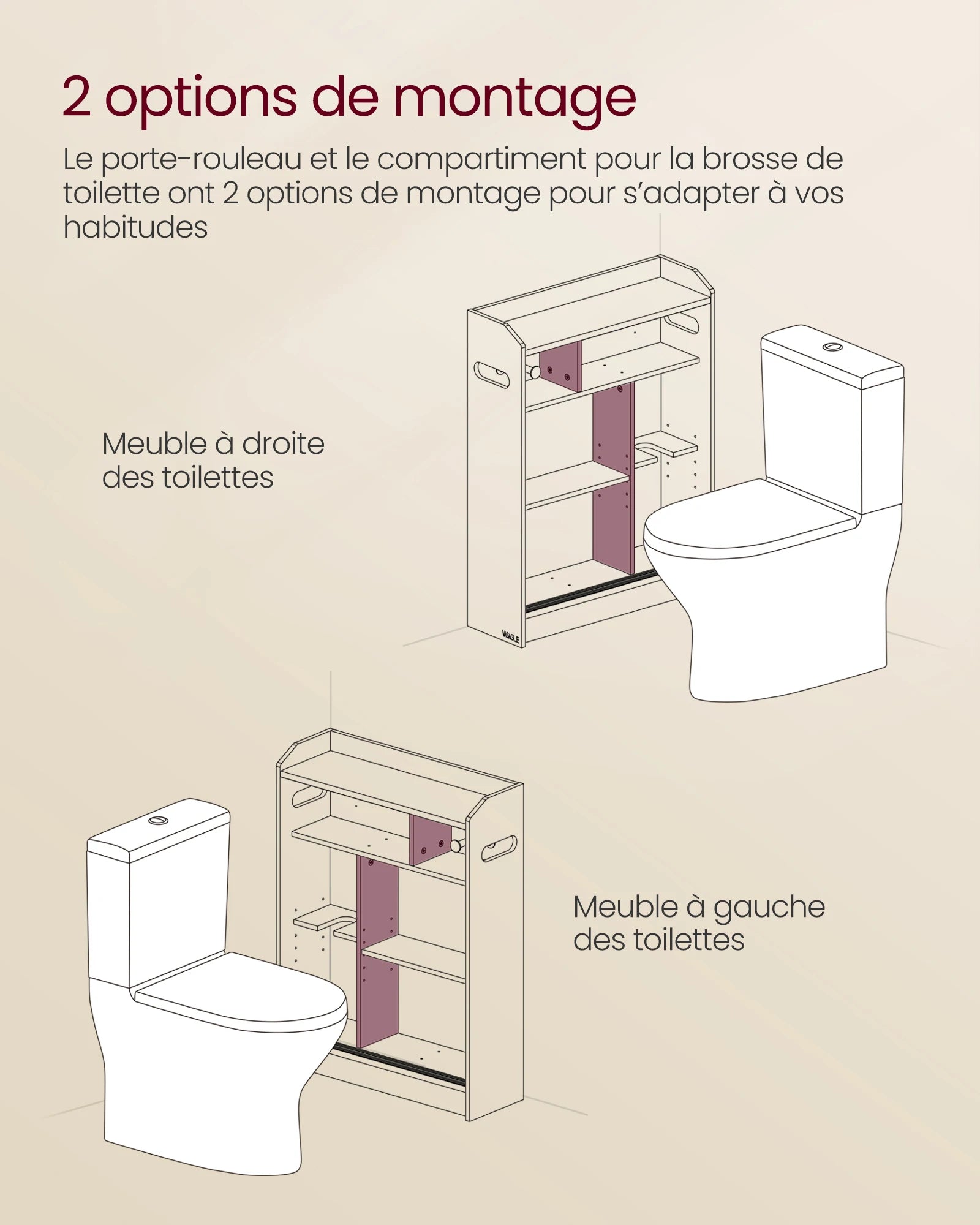 2 options de montage

Le porte-rouleau et le compartiment pour la brosse de toilette ont 2 options de montage pour s'adapter à vos habitudes

Meuble à droite des toilettes

VASAGLE

Meuble à gauche des toilettes