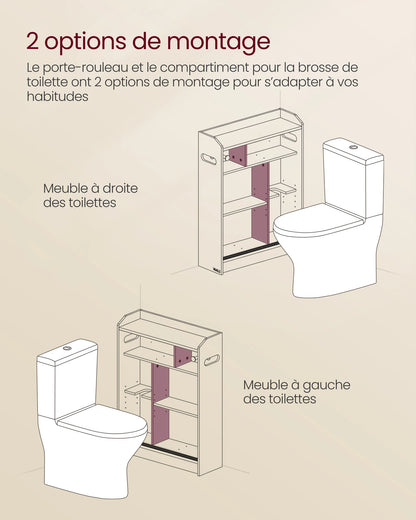 2 options de montage

Le porte-rouleau et le compartiment pour la brosse de toilette ont 2 options de montage pour s'adapter à vos habitudes

Meuble à droite des toilettes

Meuble à gauche des toilettes